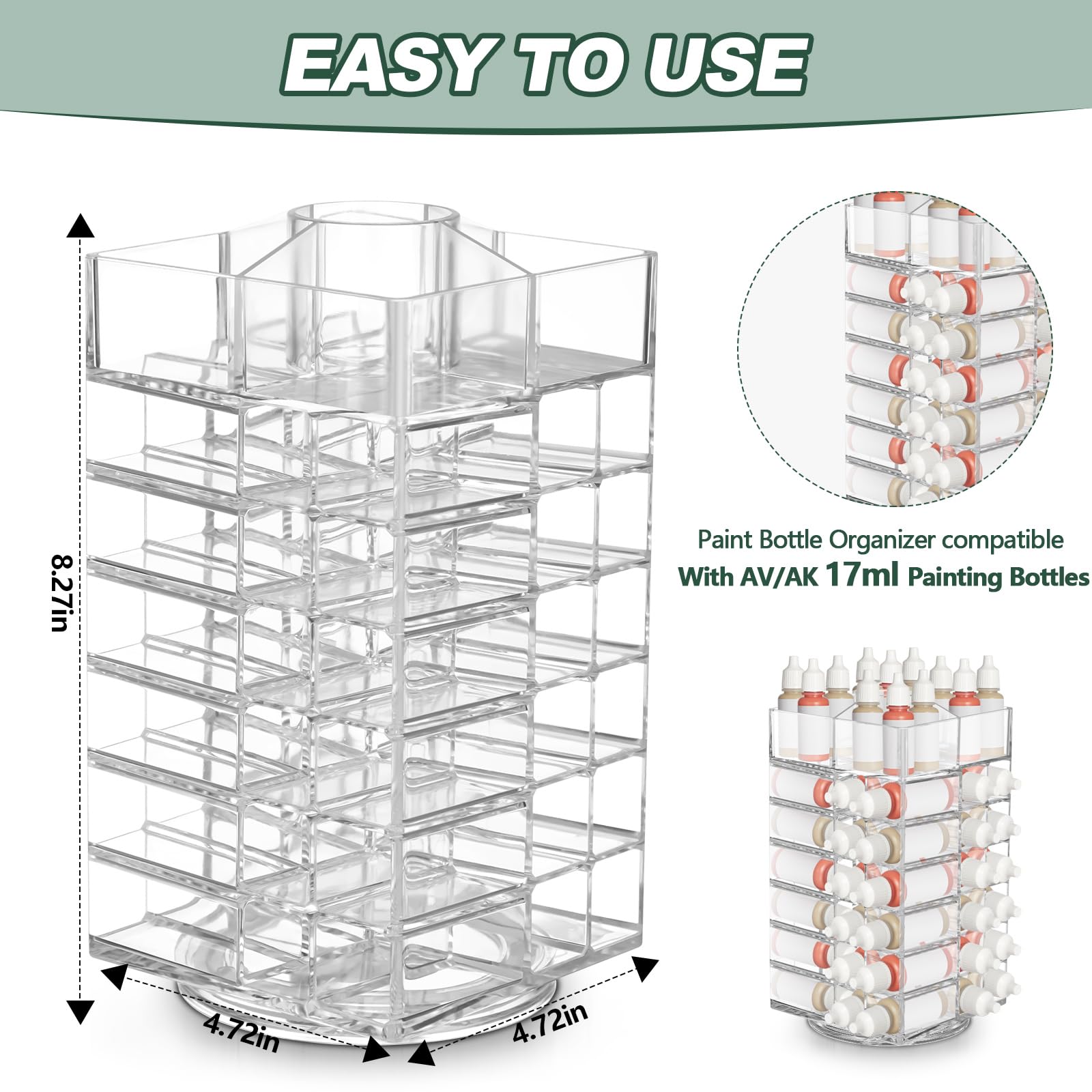 EASY TO USE

8.27in

4.72in

4.72in

Paint Bottle Organizer compatible
With AV/AK 17ml Painting Bottles